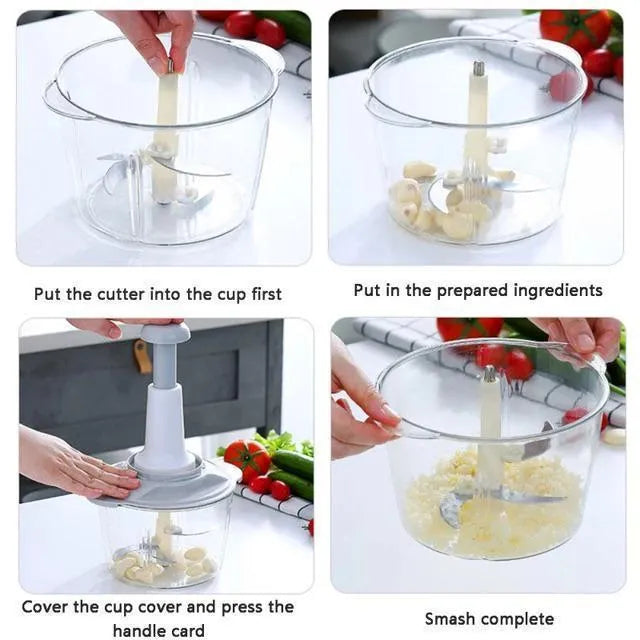 Put the cutter into the cup first

Put in the prepared ingredients

Cover the cup cover and press the handle card

Smash complete