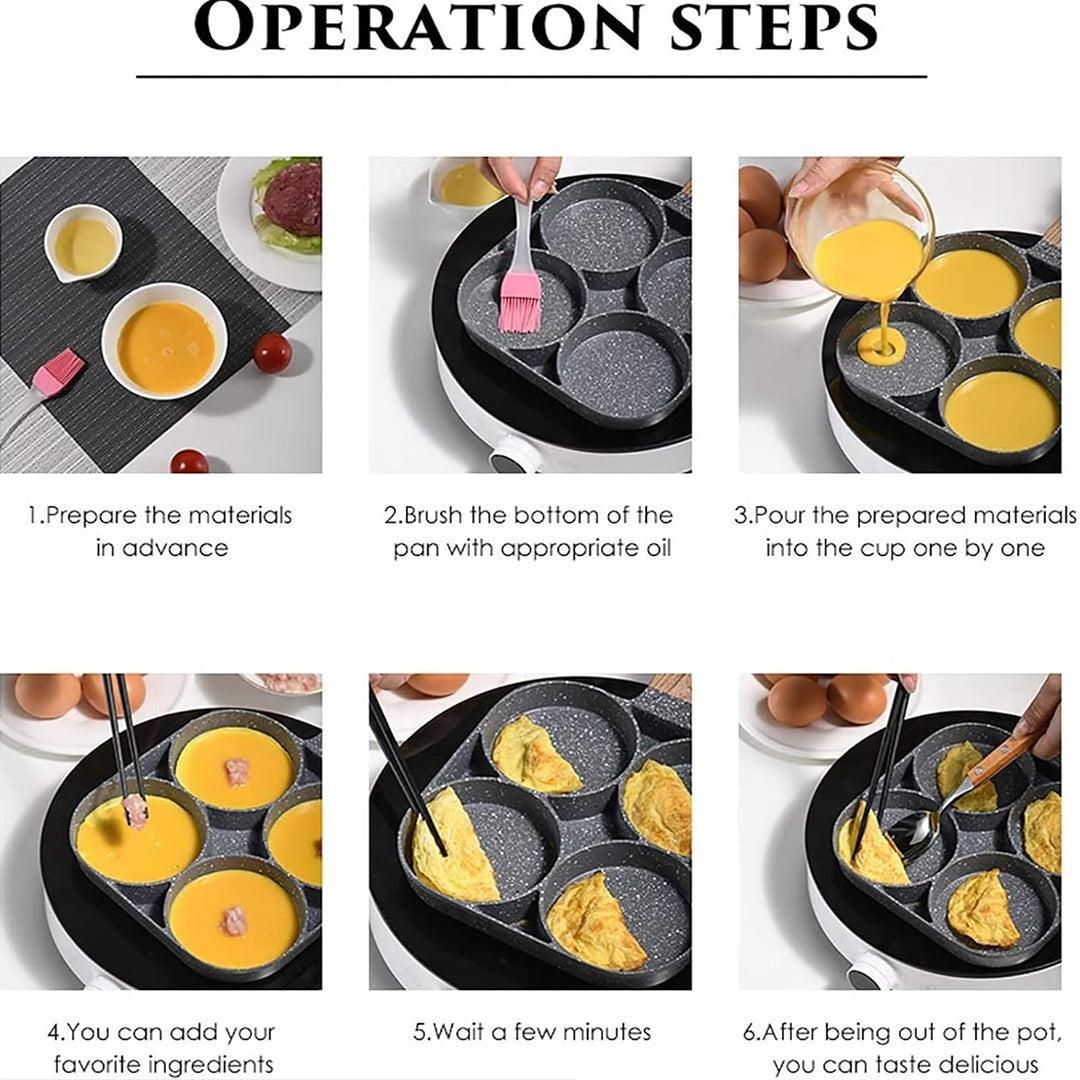 OPERATION STEPS

1.Prepare the materials in advance

2.Brush the bottom of the pan with appropriate oil

3.Pour the prepared materials into the cup one by one

4.You can add your favorite ingredients

5.Wait a few minutes

6.After being out of the pot, you can taste delicious